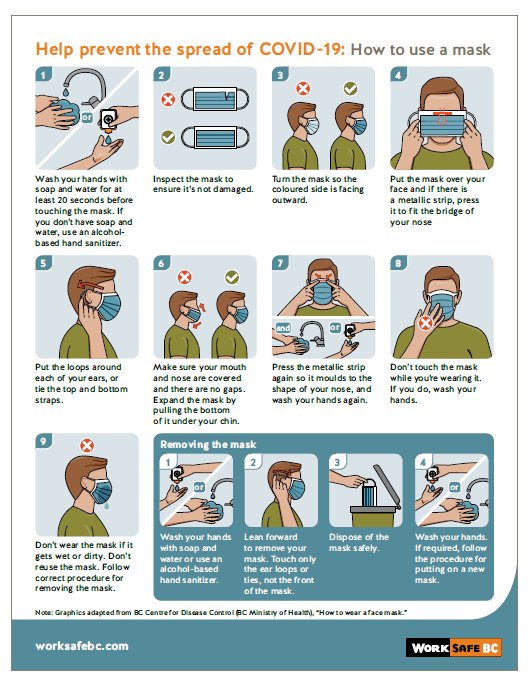 Help prevent the spread of COVID-19: How to use a mask

1
or

Wash your hands with soap and water for at least 20 seconds before touching the mask. If you don't have soap and water, use an alcohol-based hand sanitizer.

2

Inspect the mask to ensure it's not damaged.

3

Turn the mask so the coloured side is facing outward.

4

Put the mask over your face and if there is a metallic strip, press it to fit the bridge of your nose

5

Put the loops around each of your ears, or tie the top and bottom straps.

6

Make sure your mouth and nose are covered and there are no gaps. Expand the mask by pulling the bottom of it under your chin.

7
and
or

Press the metallic strip again so it moulds to the shape of your nose, and wash your hands again.

8

Don't touch the mask while you're wearing it. If you do, wash your hands.

9

Don't wear the mask if it gets wet or dirty. Don't reuse the mask. Follow correct procedure for removing the mask.

Removing the mask

1
or

Wash your hands with soap and water or use an alcohol-based hand sanitizer.

2

Lean forward to remove your mask. Touch only the ear loops or ties, not the front of the mask.

3

Dispose of the mask safely.

4
or

Wash your hands. If required, follow the procedure for putting on a new mask.

Note: Graphics adapted from BC Centre for Disease Control (BC Ministry of Health), "How to wear a face mask."

worksafebc.com

WORK SAFE BC